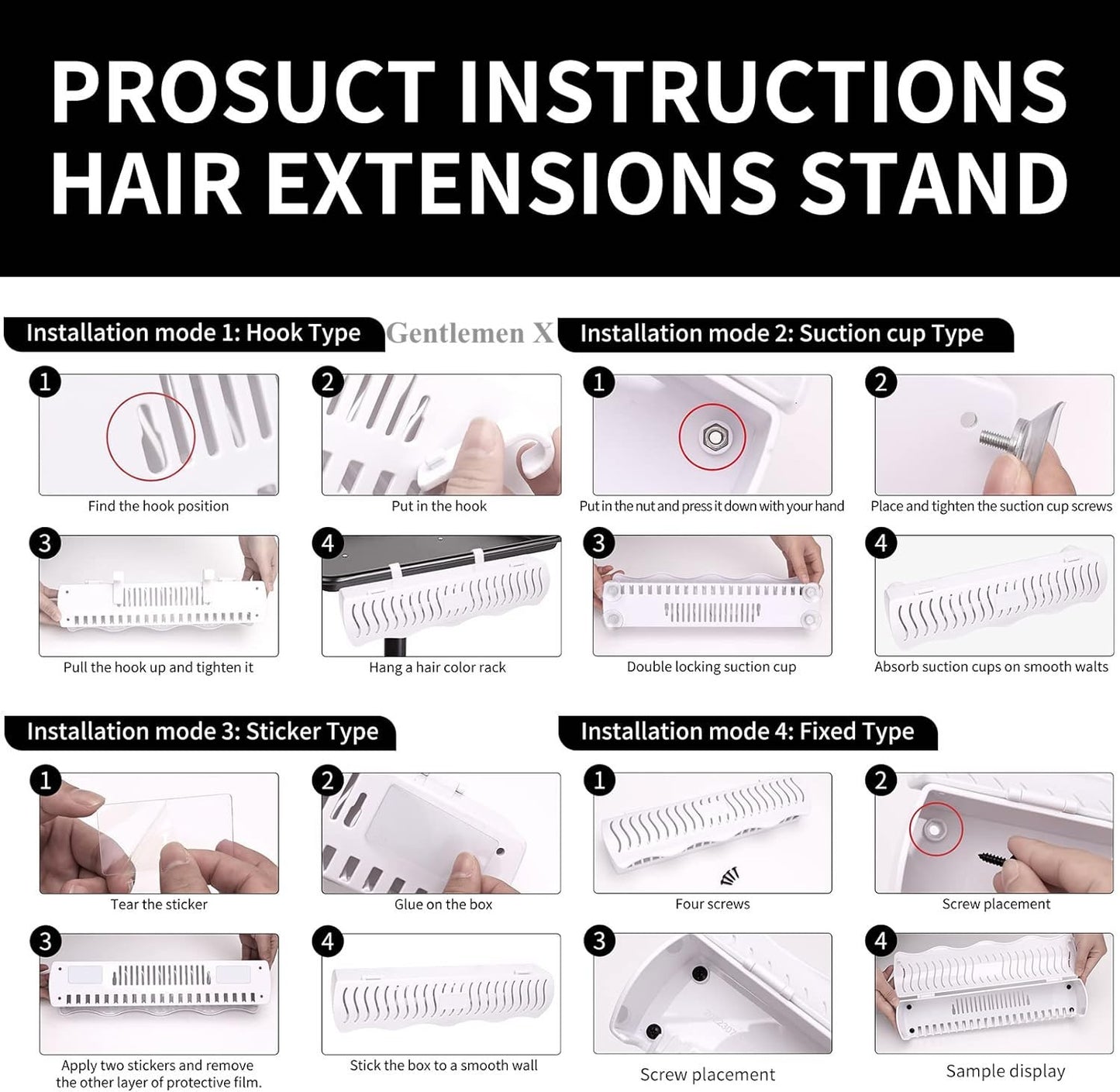 PROSUCT INSTRUCTIONS
HAIR EXTENSIONS STAND

Installation mode 1: Hook Type

Gentlemen X

1
Find the hook position

2
Put in the hook

3
Pull the hook up and tighten it

4
Hang a hair color rack

Installation mode 2: Suction cup Type

1
Put in the nut and press it down with your hand

2
Place and tighten the suction cup screws

3
Double locking suction cup

4
Absorb suction cups on smooth walts

Installation mode 3: Sticker Type

1
Tear the sticker

2
Glue on the box

3
Apply two stickers and remove the other layer of protective film.

4
Stick the box to a smooth wall

Installation mode 4: Fixed Type

1
Four screws

2
Screw placement

3
Screw placement

4
Sample display