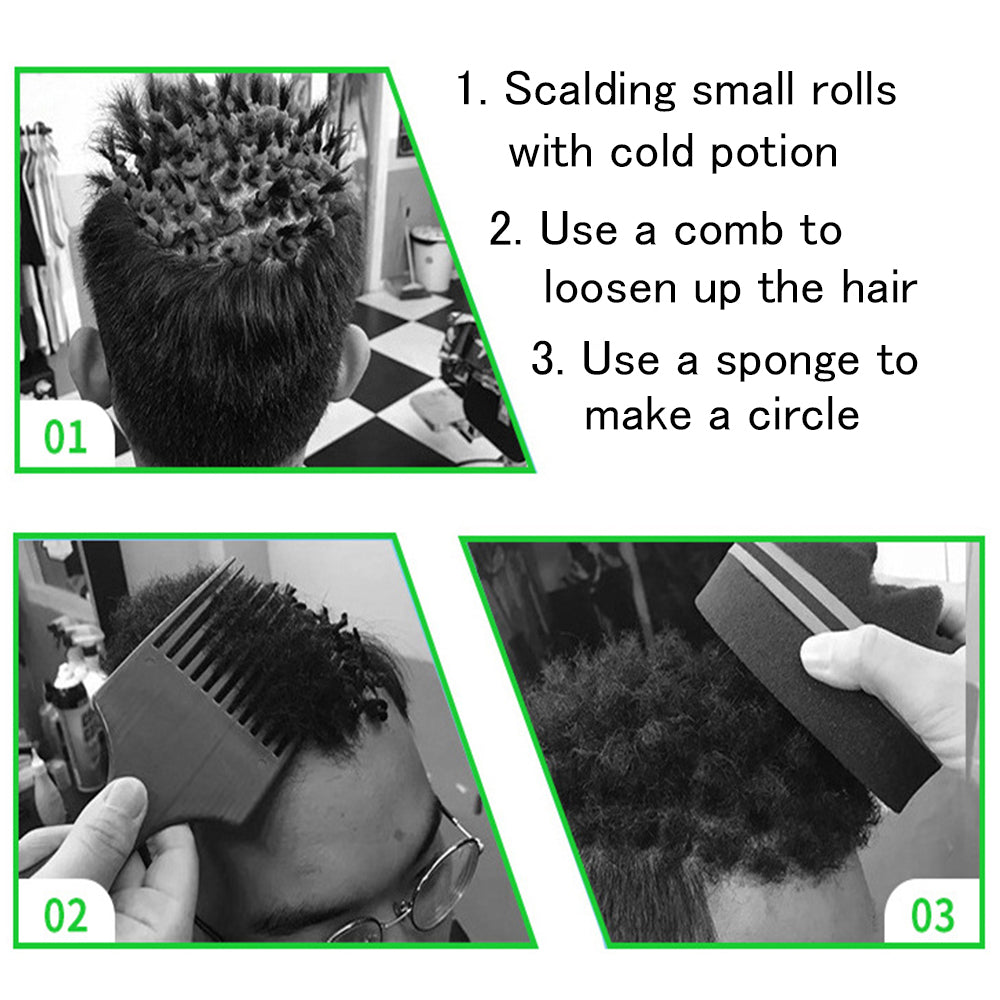 01

1. Scalding small rolls with cold potion

2. Use a comb to loosen up the hair

3. Use a sponge to make a circle

02

03