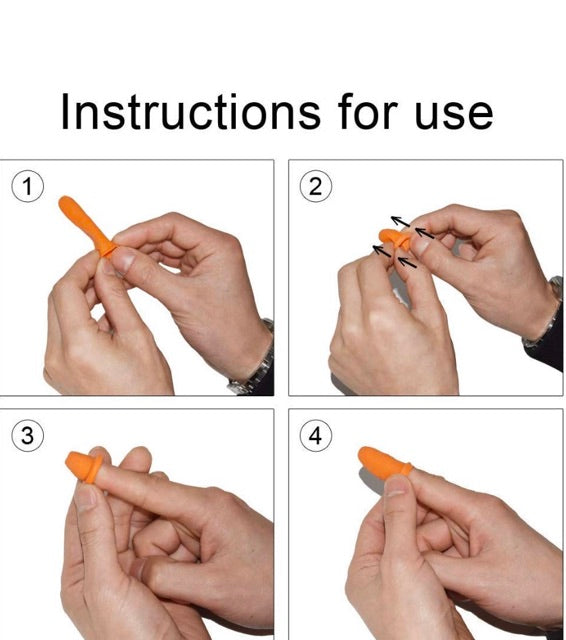 Instructions for use

1

2

3

4